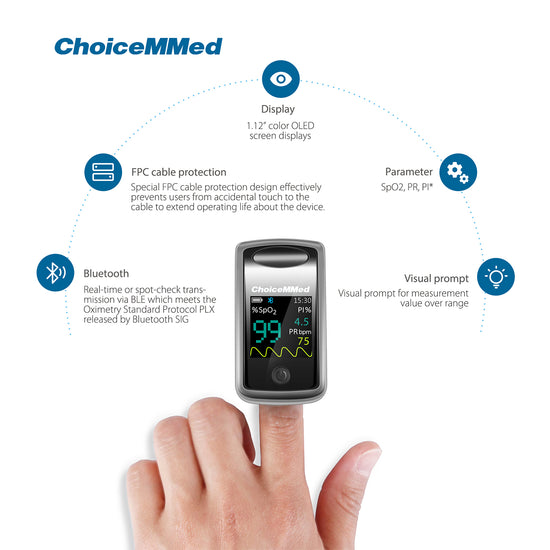 ChoiceMMed

Display
1.12" color OLED screen displays

FPC cable protection
Special FPC cable protection design effectively prevents users from accidental touch to the cable to extend operating life about the device.

Parameter
SpO2, PR, PI*

Bluetooth
Real-time or spot-check transmission via BLE which meets the Oximetry Standard Protocol PLX released by Bluetooth SIG

Visual prompt
Visual prompt for measurement value over range

ChoiceMMed
15:30
%$SpO_2$
PI%
99
4.5
PR bpm
75