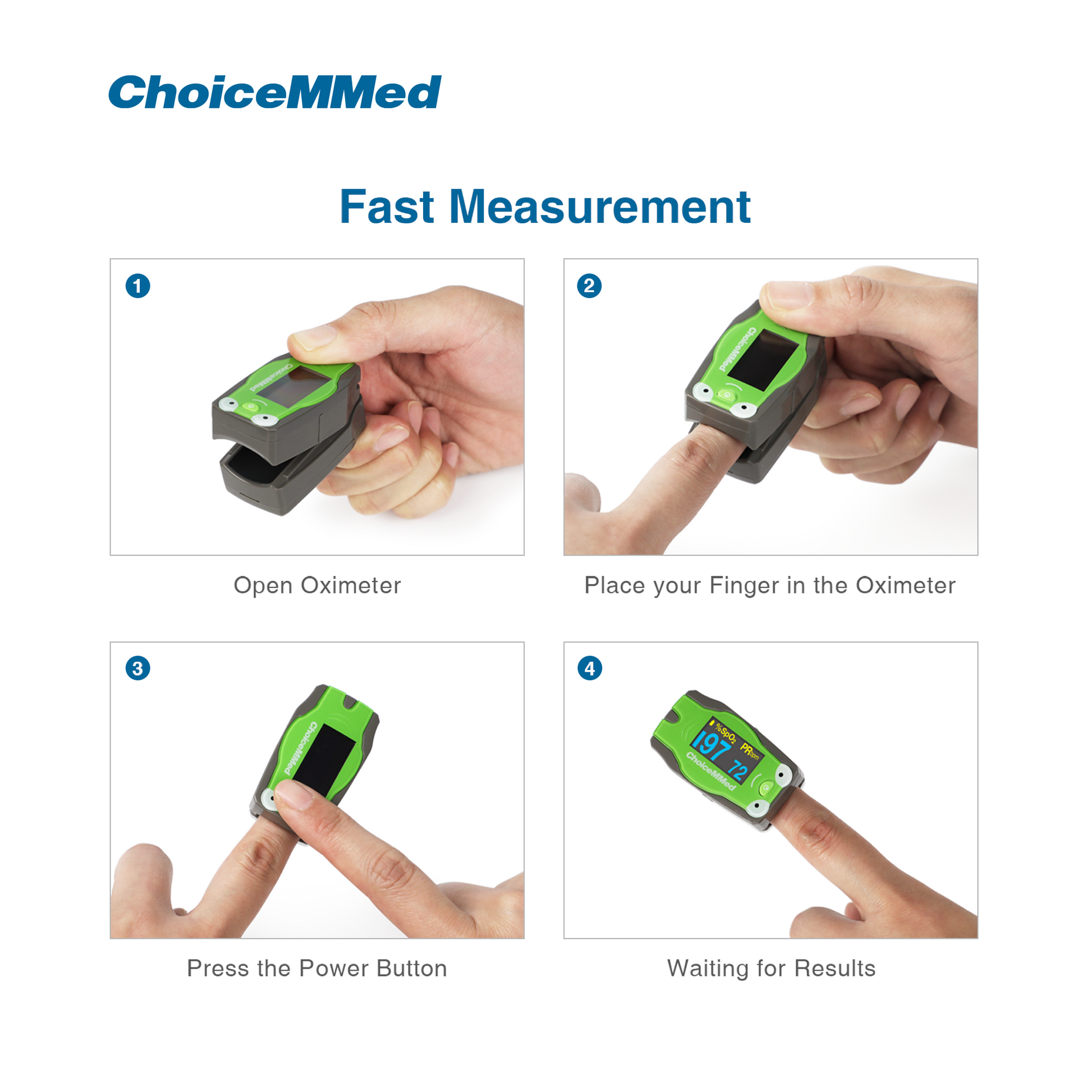 ChoiceMMed

Fast Measurement

1

ChoiceMMed

Open Oximeter

2

ChoiceMMed

Place your Finger in the Oximeter

3

ChoiceMMed

Press the Power Button

4

%$SpO_2$ PRbpm
97 72
ChoiceMMed

Waiting for Results