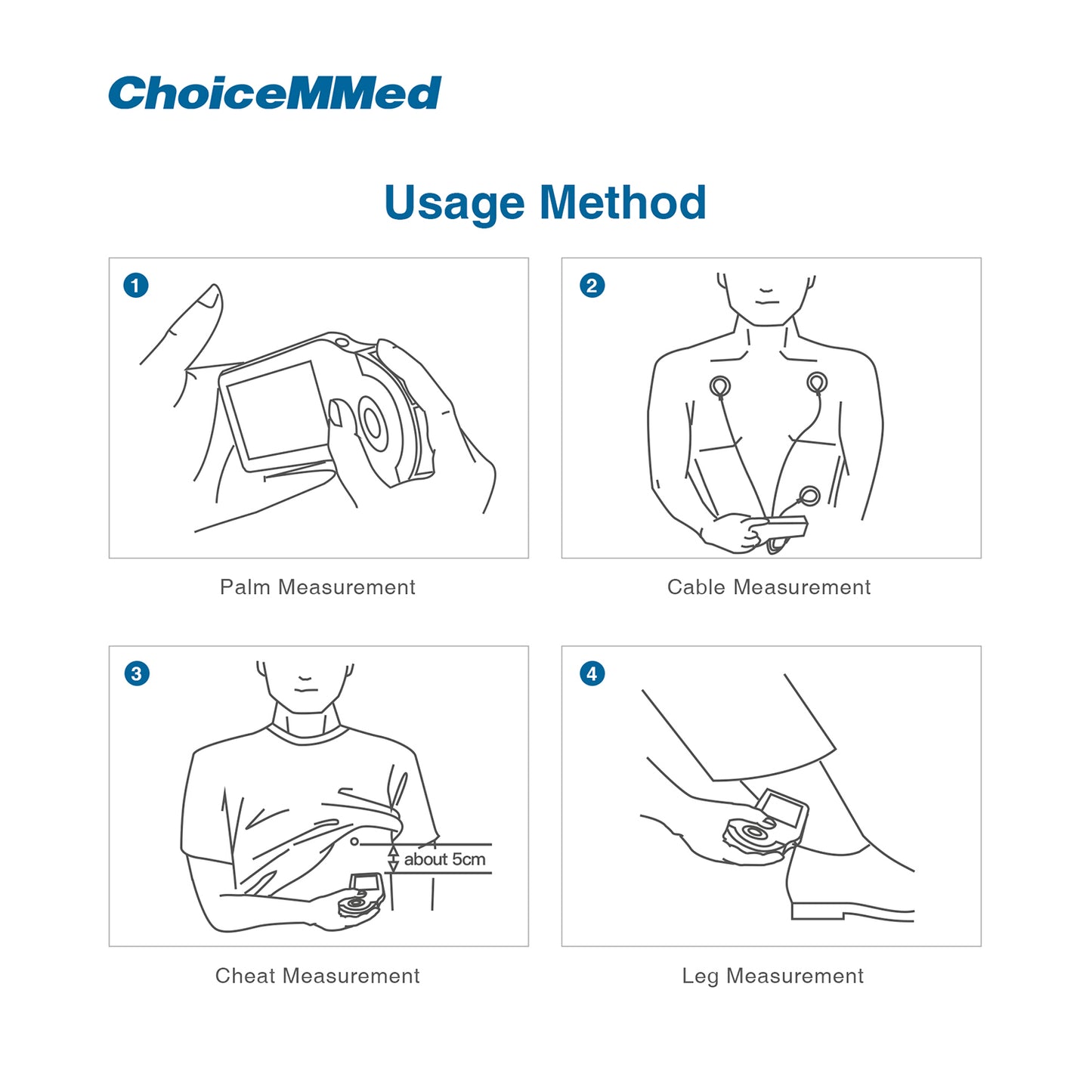 ChoiceMMed

Usage Method

1

Palm Measurement

2

Cable Measurement

3

about 5cm

Cheat Measurement

4

Leg Measurement